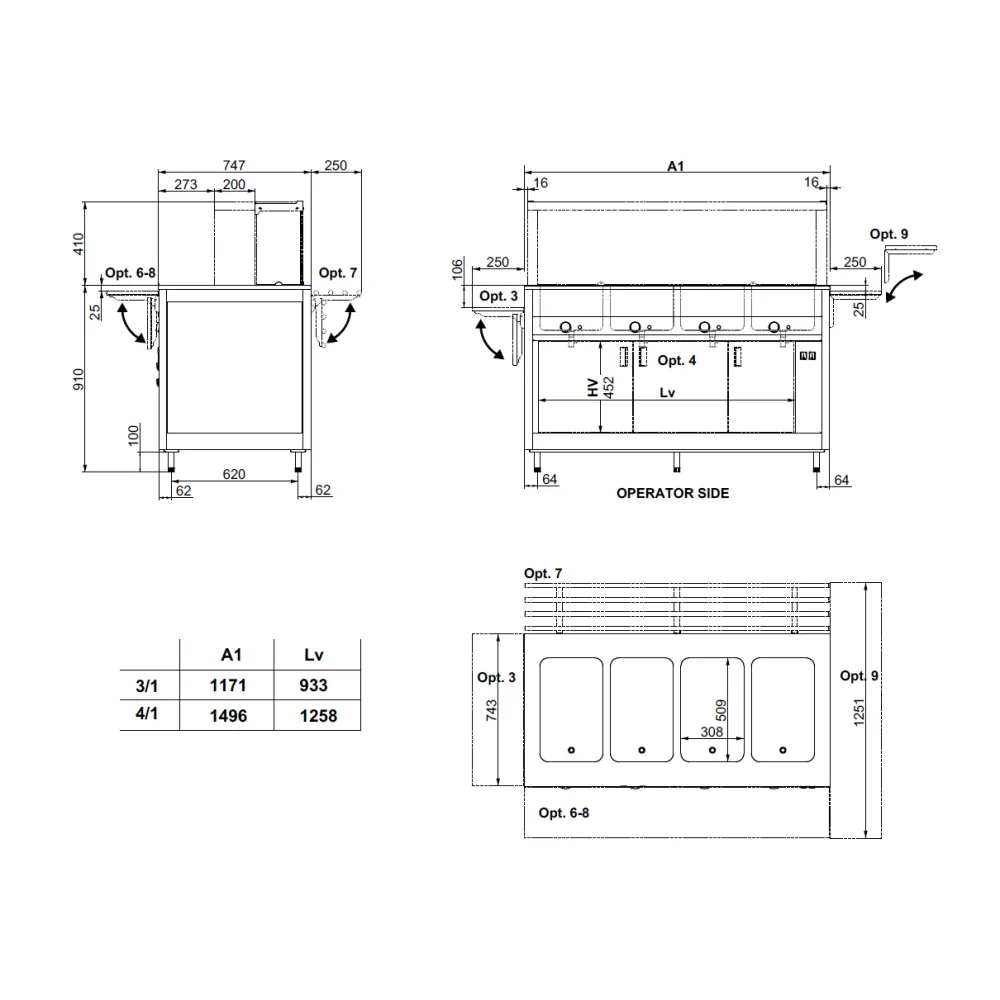 747
250
273
200
410
Opt. 6-8
Opt. 7
25
910
100
620
62
62

A1
16
16
Opt. 9
106
250
250
Opt. 3
25
Opt. 4
HV
452
Lv
64
64
OPERATOR SIDE

|  | A1 | Lv |
|---|---|---|
| 3/1 | 1171 | 933 |
| 4/1 | 1496 | 1258 |

Opt. 7
Opt. 3
743
509
308
Opt. 9
1251
Opt. 6-8