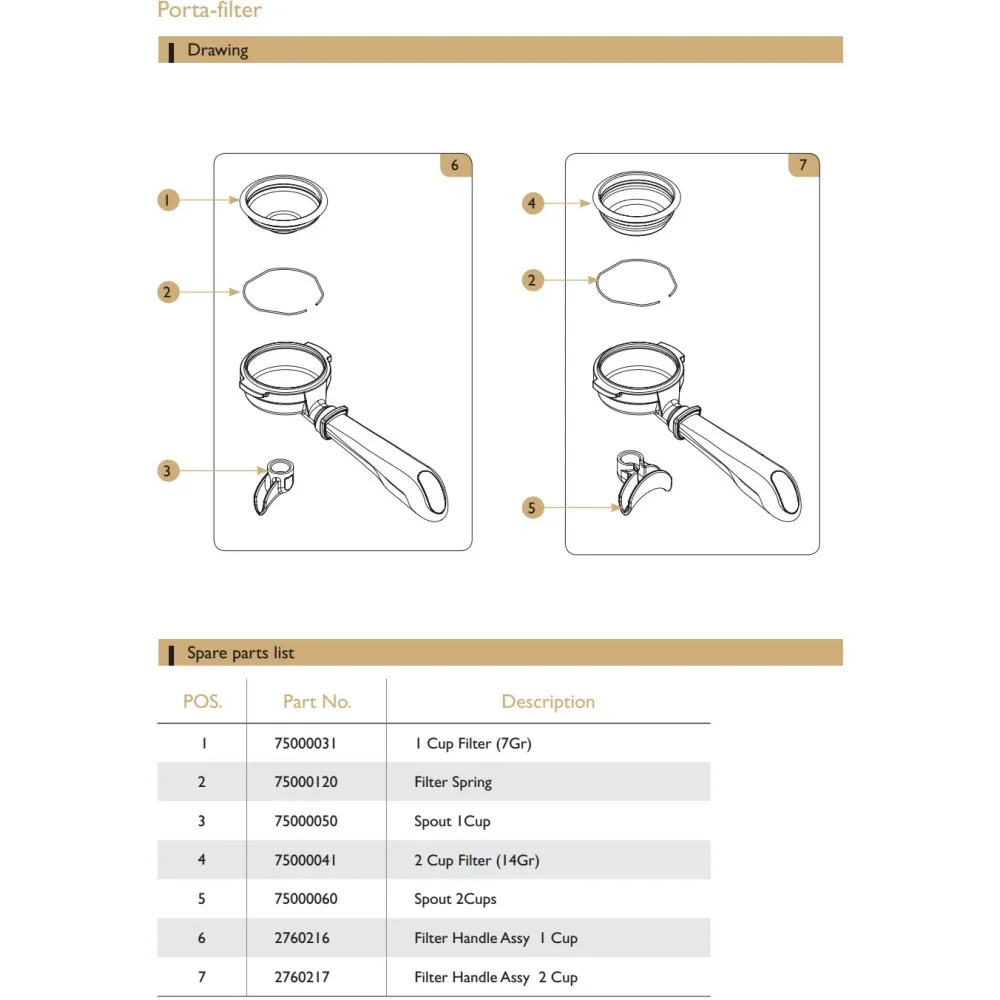 Porta-filter

Drawing

6

1

2

3

7

4

2

5

Spare parts list

| POS. | Part No. | Description |
|---|---|---|
| 1 | 75000031 | 1 Cup Filter (7Gr) |
| 2 | 75000120 | Filter Spring |
| 3 | 75000050 | Spout 1Cup |
| 4 | 75000041 | 2 Cup Filter (14Gr) |
| 5 | 75000060 | Spout 2Cups |
| 6 | 2760216 | Filter Handle Assy 1 Cup |
| 7 | 2760217 | Filter Handle Assy 2 Cup |