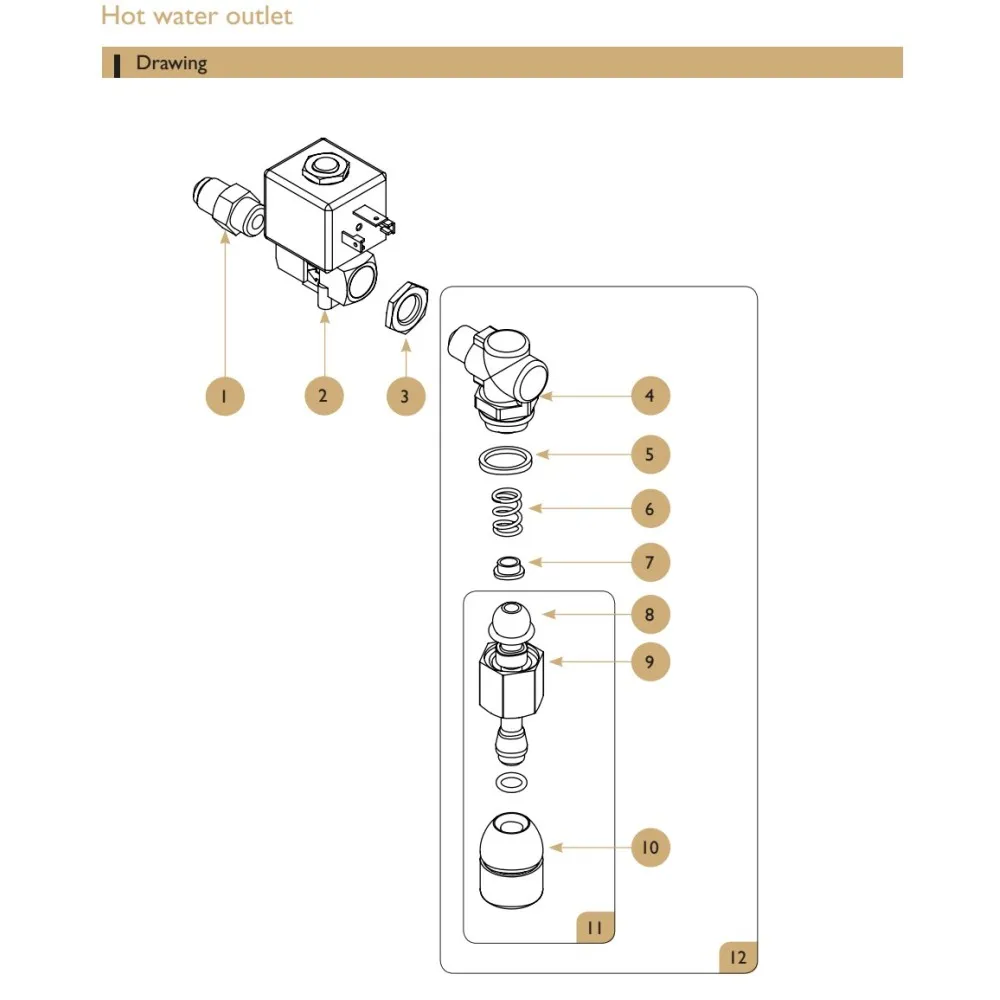 Hot water outlet

Drawing

1
2
3
4
5
6
7
8
9
10
11
12