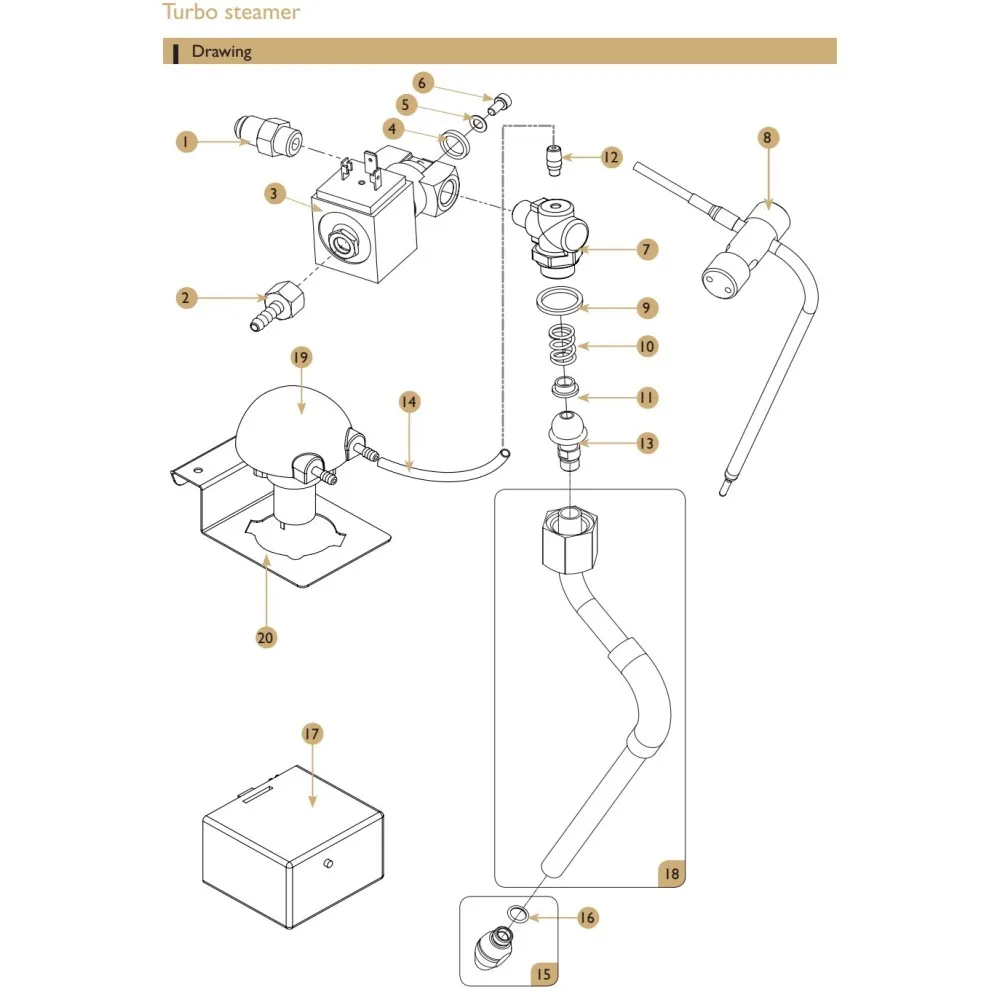 Turbo steamer

Drawing

6
5
4
1
12
8
3
7
2
9
10
19
14
11
13
20
17
18
16
15