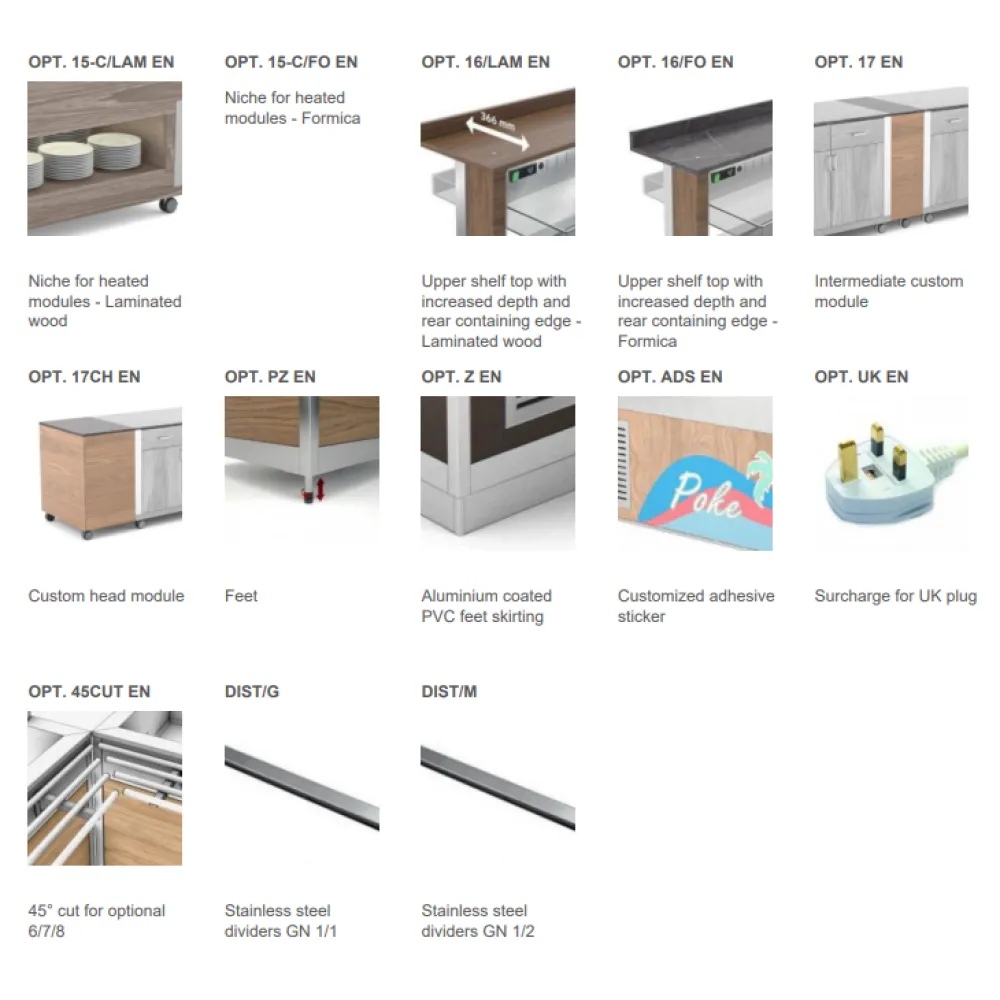 OPT. 15-C/LAM EN

Niche for heated modules - Laminated wood

OPT. 15-C/FO EN

Niche for heated modules - Formica

OPT. 16/LAM EN

366 mm

Upper shelf top with increased depth and rear containing edge - Laminated wood

OPT. 16/FO EN

Upper shelf top with increased depth and rear containing edge - Formica

OPT. 17 EN

Intermediate custom module

OPT. 17CH EN

Custom head module

OPT. PZ EN

Feet

OPT. Z EN

Aluminium coated PVC feet skirting

OPT. ADS EN

Poke

Customized adhesive sticker

OPT. UK EN

Surcharge for UK plug

OPT. 45CUT EN

45° cut for optional 6/7/8

DIST/G

Stainless steel dividers GN 1/1

DIST/M

Stainless steel dividers GN 1/2