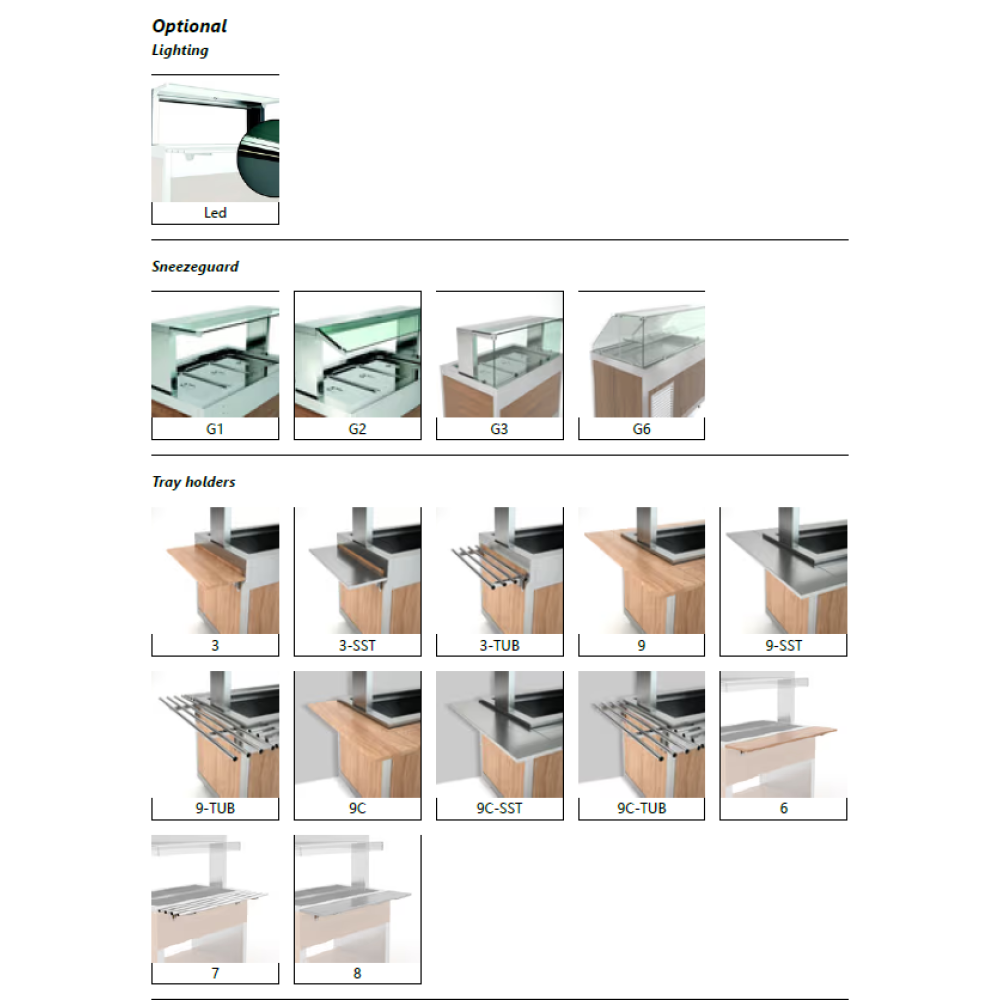 Optional
Lighting

Led

Sneezeguard

G1

G2

G3

G6

Tray holders

3

3-SST

3-TUB

9

9-SST

9-TUB

9C

9C-SST

9C-TUB

6

7

8