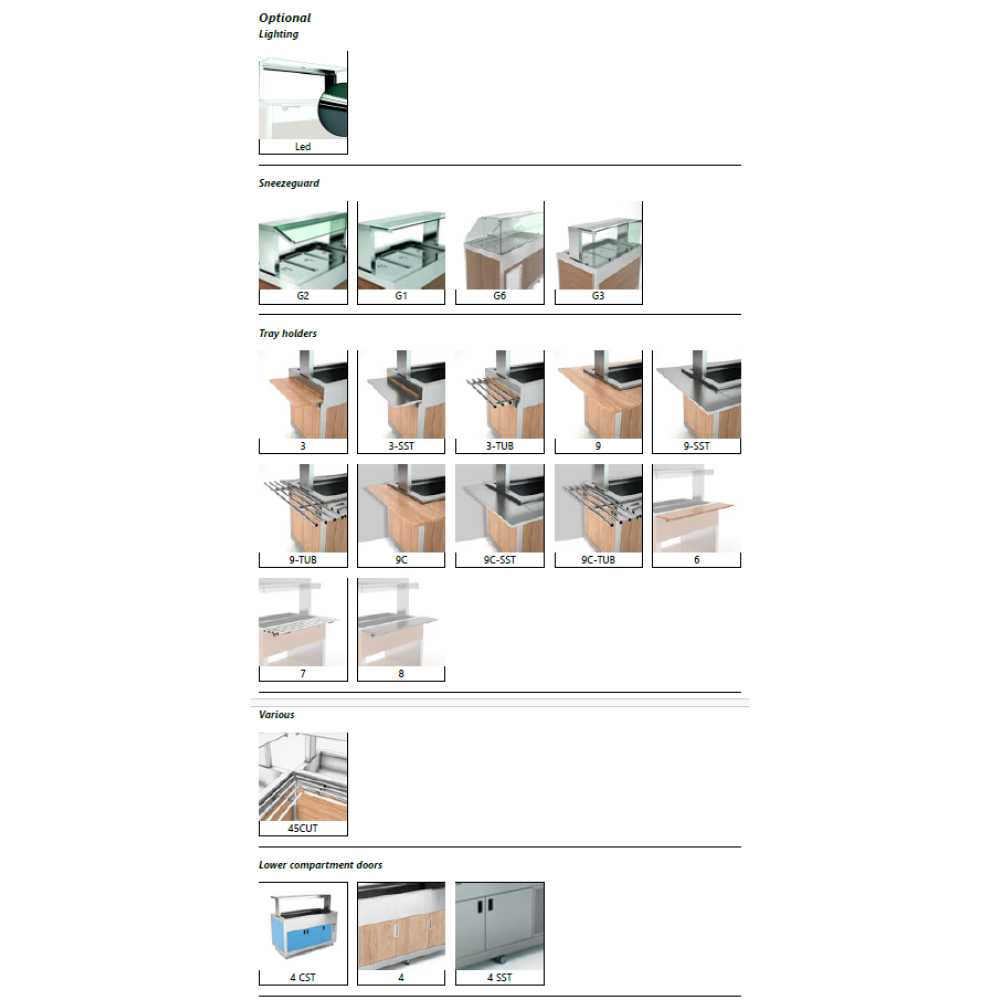 Optional
Lighting

Led

Sneezeguard

G2

G1

G6

G3

Tray holders

3

3-SST

3-TUB

9

9-SST

9-TUB

9C

9C-SST

9C-TUB

6

7

8

Various

45CUT

Lower compartment doors

4 CST

4

4 SST