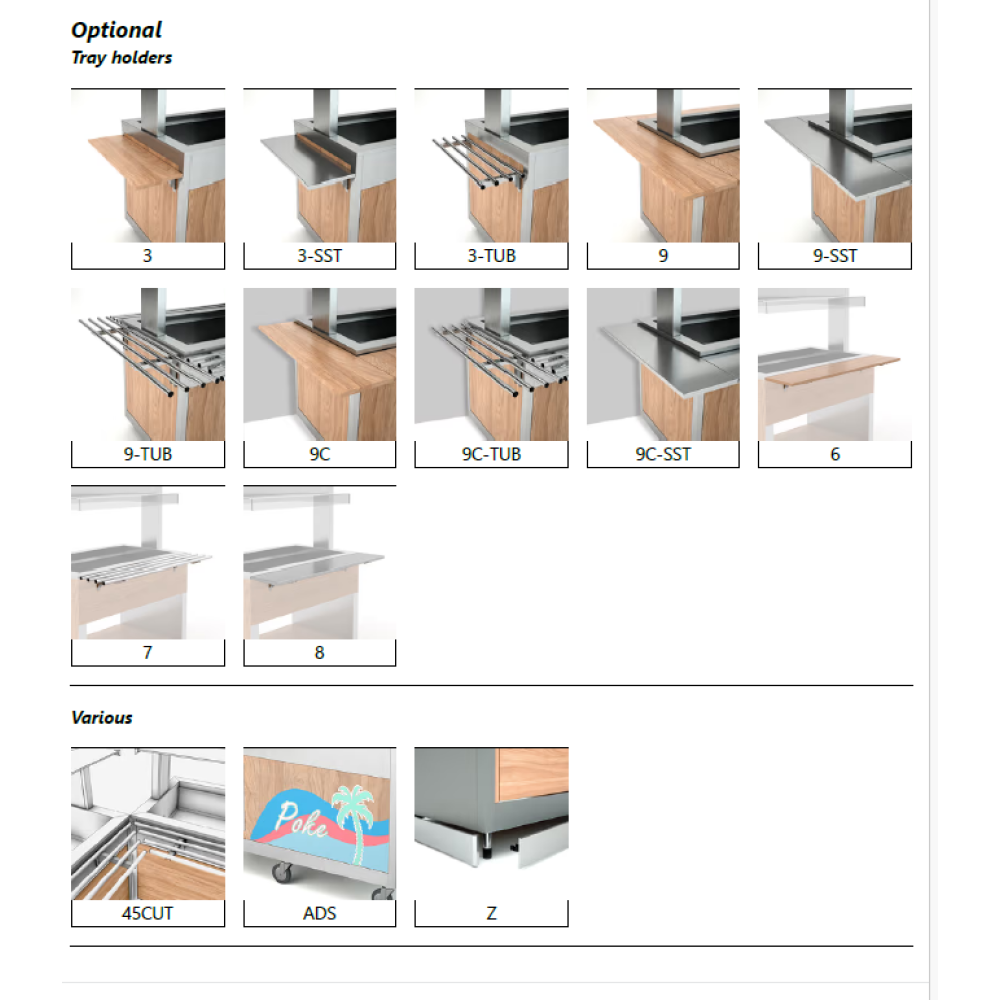 Optional
Tray holders

3

3-SST

3-TUB

9

9-SST

9-TUB

9C

9C-TUB

9C-SST

6

7

8

Various

45CUT

Poke

ADS

Z