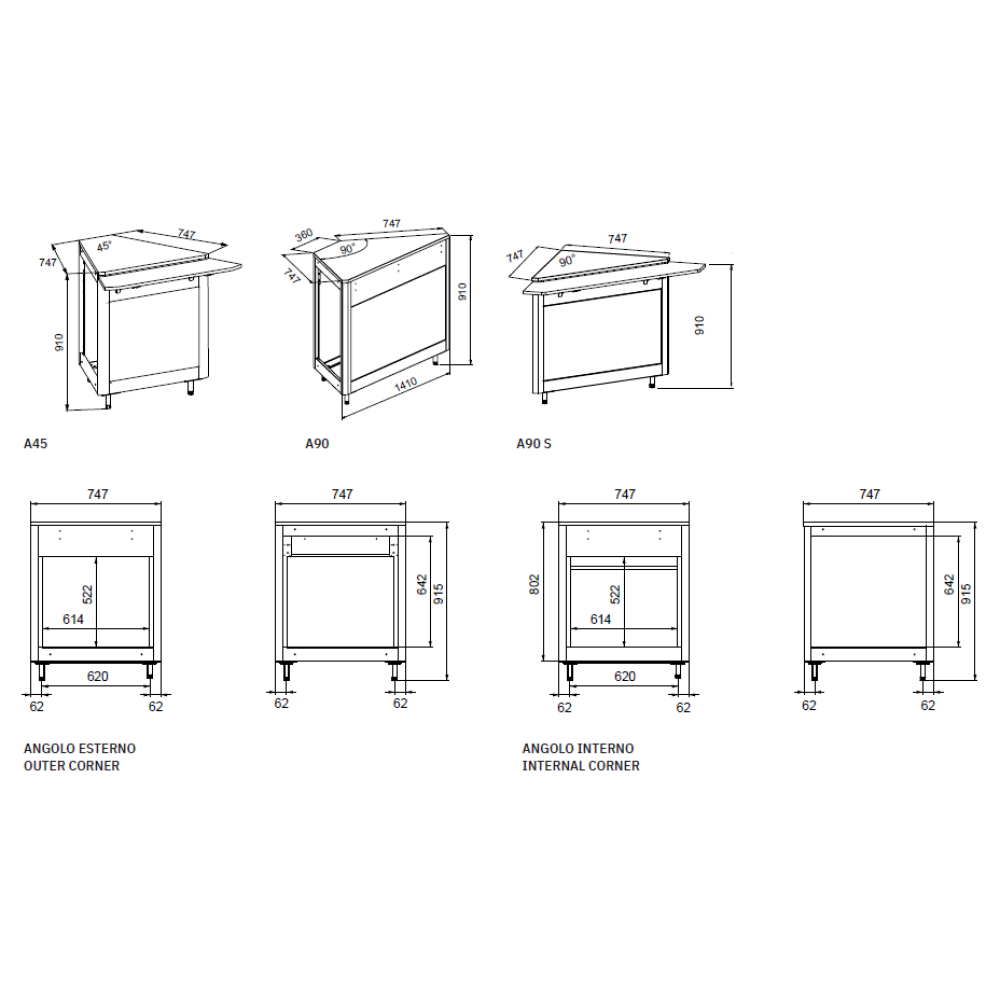 747
45°
747
910
A45

360
747
90°
747
910
1410
A90

747
747
90°
910
A90 S

747
522
614
620
62
62

747
642
915
62
62

ANGOLO ESTERNO
OUTER CORNER

747
802
522
614
620
62
62

747
642
915
62
62

ANGOLO INTERNO
INTERNAL CORNER