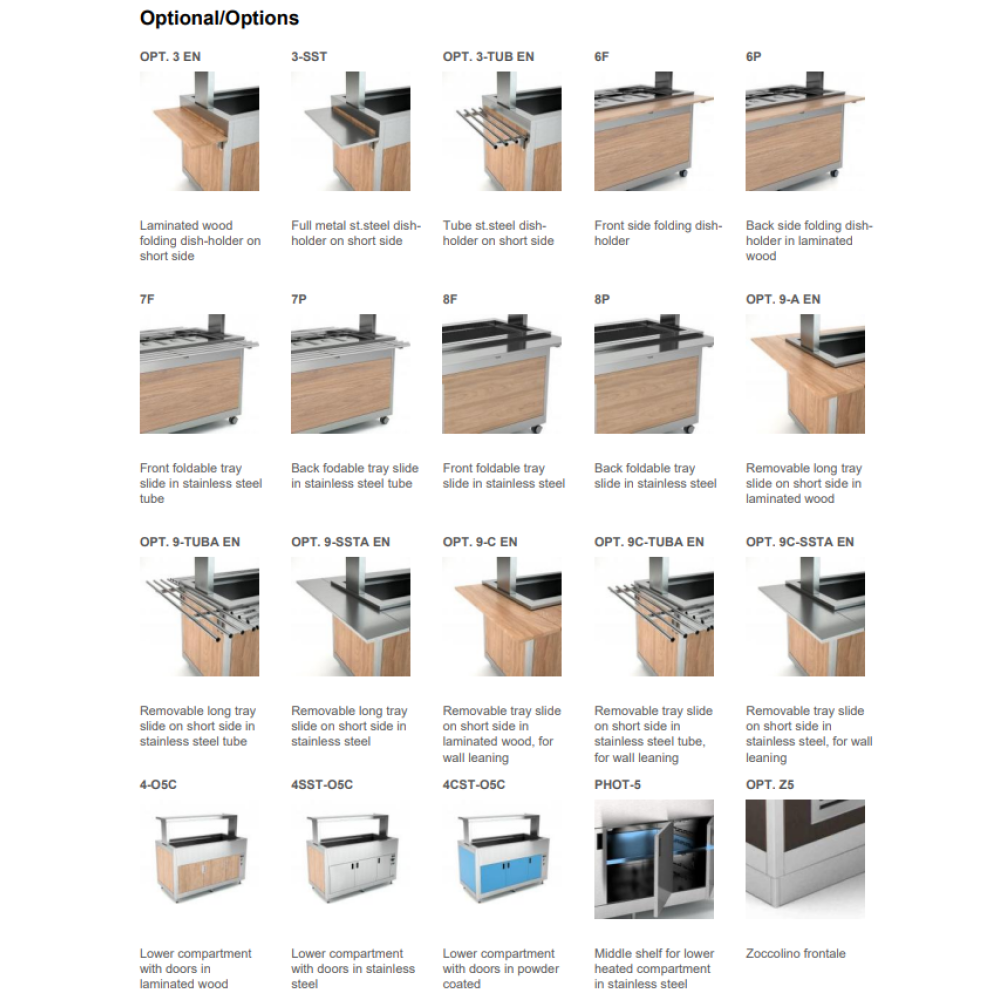 Optional/Options

OPT. 3 EN

Laminated wood folding dish-holder on short side

3-SST

Full metal st.steel dish-holder on short side

OPT. 3-TUB EN

Tube st.steel dish-holder on short side

6F

Front side folding dish-holder

6P

Back side folding dish-holder in laminated wood

7F

Front foldable tray slide in stainless steel tube

7P

Back fodable tray slide in stainless steel tube

8F

Front foldable tray slide in stainless steel

8P

Back foldable tray slide in stainless steel

OPT. 9-A EN

Removable long tray slide on short side in laminated wood

OPT. 9-TUBA EN

Removable long tray slide on short side in stainless steel tube

OPT. 9-SSTA EN

Removable long tray slide on short side in stainless steel

OPT. 9-C EN

Removable tray slide on short side in laminated wood, for wall leaning

OPT. 9C-TUBA EN

Removable tray slide on short side in stainless steel tube, for wall leaning

OPT. 9C-SSTA EN

Removable tray slide on short side in stainless steel, for wall leaning

4-O5C

Lower compartment with doors in laminated wood

4SST-O5C

Lower compartment with doors in stainless steel

4CST-O5C

Lower compartment with doors in powder coated

PHOT-5

Middle shelf for lower heated compartment in stainless steel

OPT. Z5

Zoccolino frontale