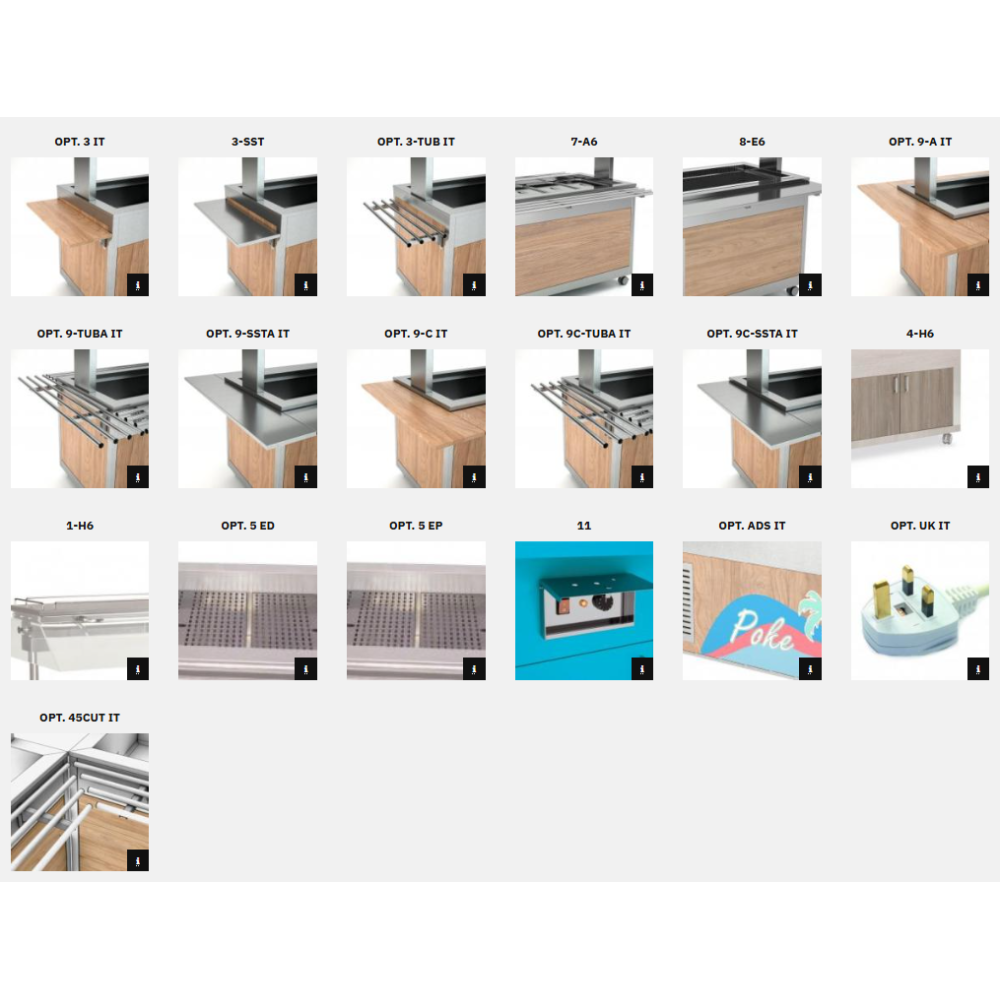 OPT. 3 IT

3-SST

OPT. 3-TUB IT

7-A6

8-E6

OPT. 9-A IT

OPT. 9-TUBA IT

OPT. 9-SSTA IT

OPT. 9-C IT

OPT. 9C-TUBA IT

OPT. 9C-SSTA IT

4-H6

1-H6

OPT. 5 ED

OPT. 5 EP

11

OPT. ADS IT

Poke

OPT. UK IT

OPT. 45CUT IT