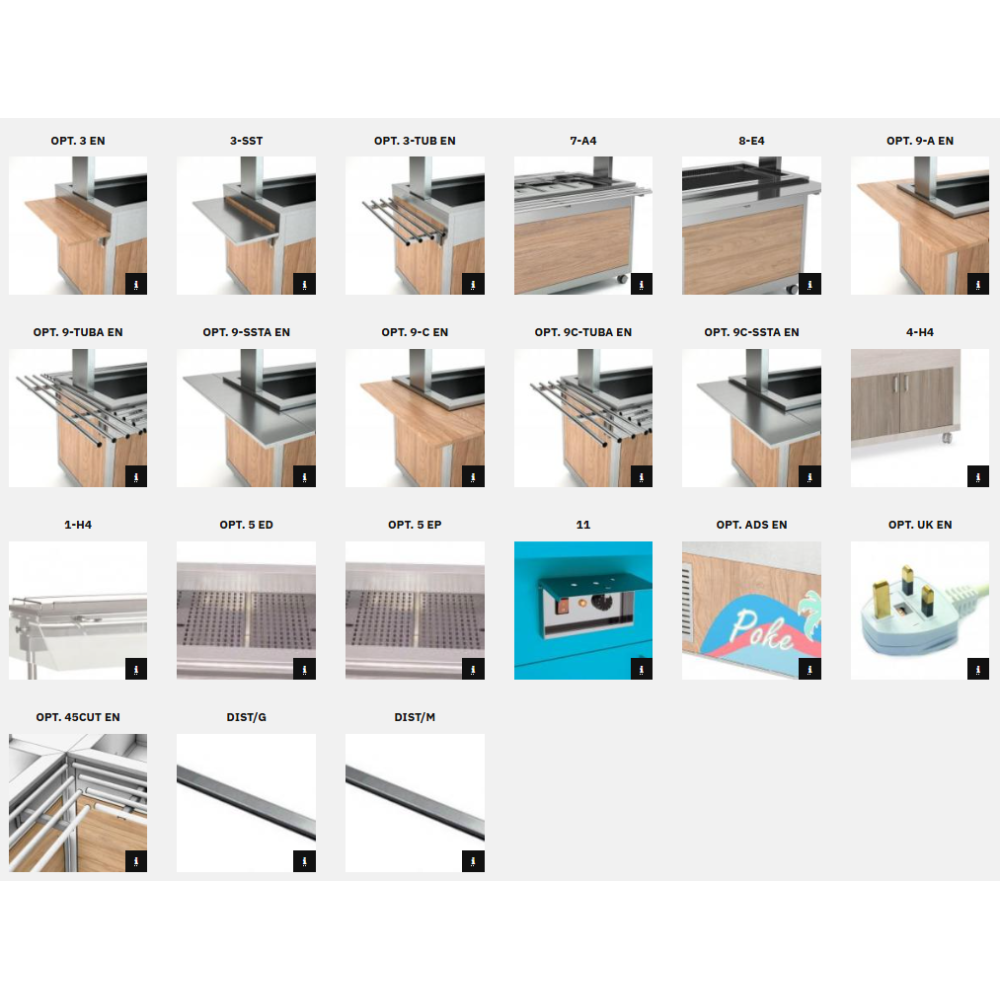 OPT. 3 EN

3-SST

OPT. 3-TUB EN

7-A4

8-E4

OPT. 9-A EN

OPT. 9-TUBA EN

OPT. 9-SSTA EN

OPT. 9-C EN

OPT. 9C-TUBA EN

OPT. 9C-SSTA EN

4-H4

1-H4

OPT. 5 ED

OPT. 5 EP

11

OPT. ADS EN

Poke

OPT. UK EN

OPT. 45CUT EN

DIST/G

DIST/M