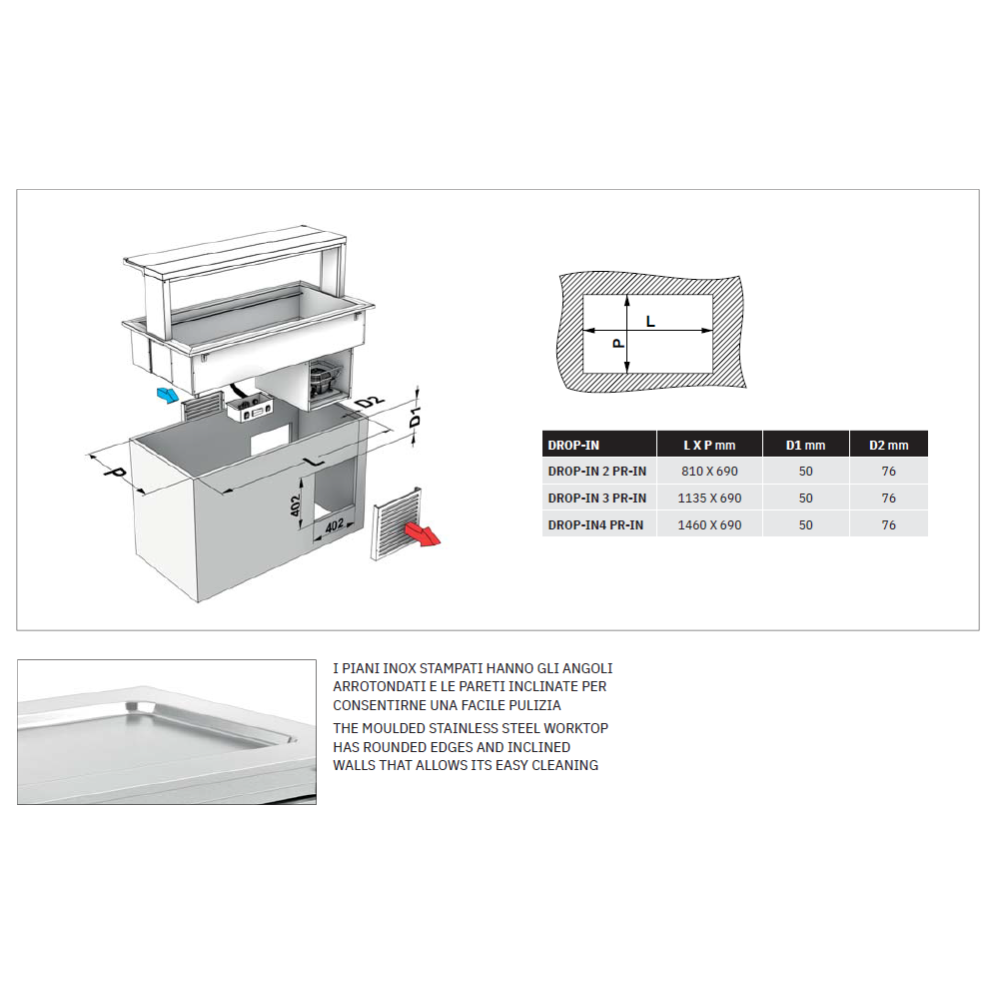 D2

D1

P

L

402

402

L

P

| DROP-IN | L X P mm | D1 mm | D2 mm |
|---|---|---|---|
| DROP-IN 2 PR-IN | 810 X 690 | 50 | 76 |
| DROP-IN 3 PR-IN | 1135 X 690 | 50 | 76 |
| DROP-IN4 PR-IN | 1460 X 690 | 50 | 76 |

I PIANI INOX STAMPATI HANNO GLI ANGOLI ARROTONDATI E LE PARETI INCLINATE PER CONSENTIRNE UNA FACILE PULIZIA

THE MOULDED STAINLESS STEEL WORKTOP HAS ROUNDED EDGES AND INCLINED WALLS THAT ALLOWS ITS EASY CLEANING