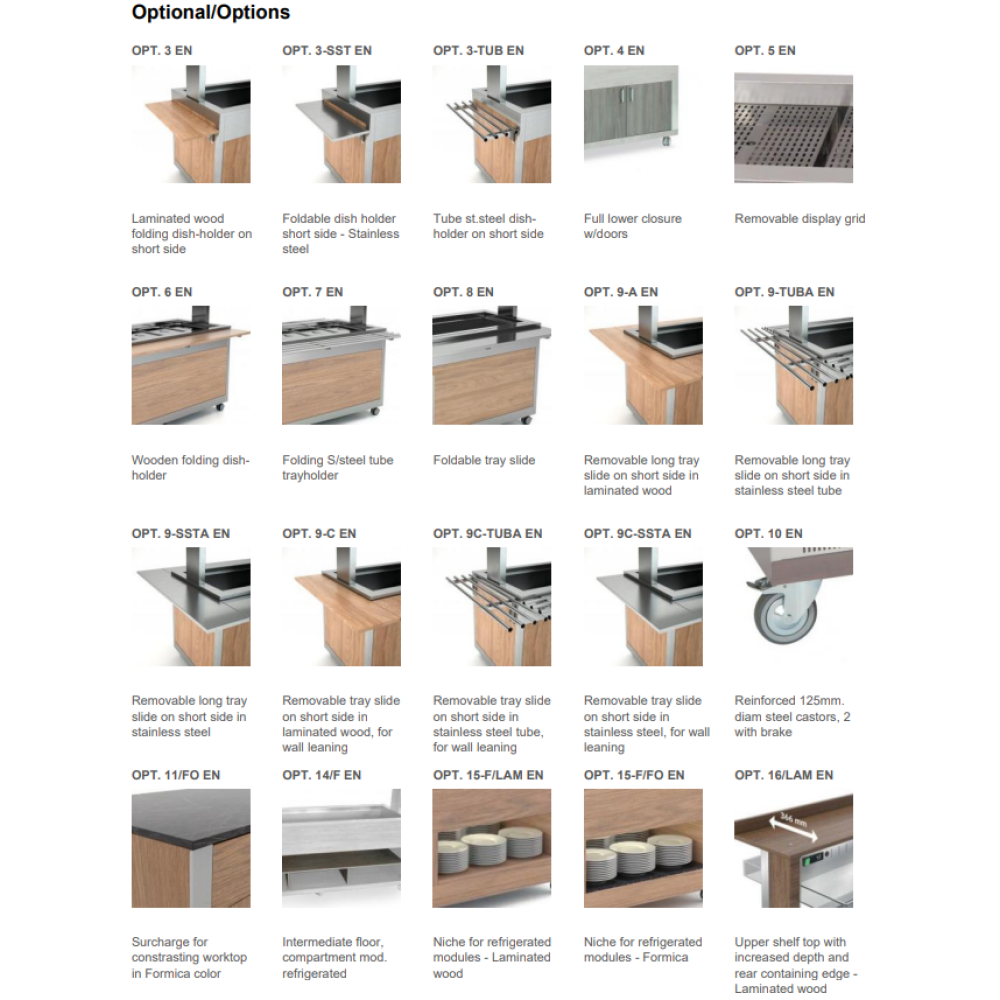 Optional/Options

OPT. 3 EN

Laminated wood folding dish-holder on short side

OPT. 3-SST EN

Foldable dish holder short side - Stainless steel

OPT. 3-TUB EN

Tube st.steel dish-holder on short side

OPT. 4 EN

Full lower closure w/doors

OPT. 5 EN

Removable display grid

OPT. 6 EN

Wooden folding dish-holder

OPT. 7 EN

Folding S/steel tube trayholder

OPT. 8 EN

Foldable tray slide

OPT. 9-A EN

Removable long tray slide on short side in laminated wood

OPT. 9-TUBA EN

Removable long tray slide on short side in stainless steel tube

OPT. 9-SSTA EN

Removable long tray slide on short side in stainless steel

OPT. 9-C EN

Removable tray slide on short side in laminated wood, for wall leaning

OPT. 9C-TUBA EN

Removable tray slide on short side in stainless steel tube, for wall leaning

OPT. 9C-SSTA EN

Removable tray slide on short side in stainless steel, for wall leaning

OPT. 10 EN

Reinforced 125mm. diam steel castors, 2 with brake

OPT. 11/FO EN

Surcharge for constrasting worktop in Formica color

OPT. 14/F EN

Intermediate floor, compartment mod. refrigerated

OPT. 15-F/LAM EN

Niche for refrigerated modules - Laminated wood

OPT. 15-F/FO EN

Niche for refrigerated modules - Formica

OPT. 16/LAM EN

346 mm

Upper shelf top with increased depth and rear containing edge - Laminated wood